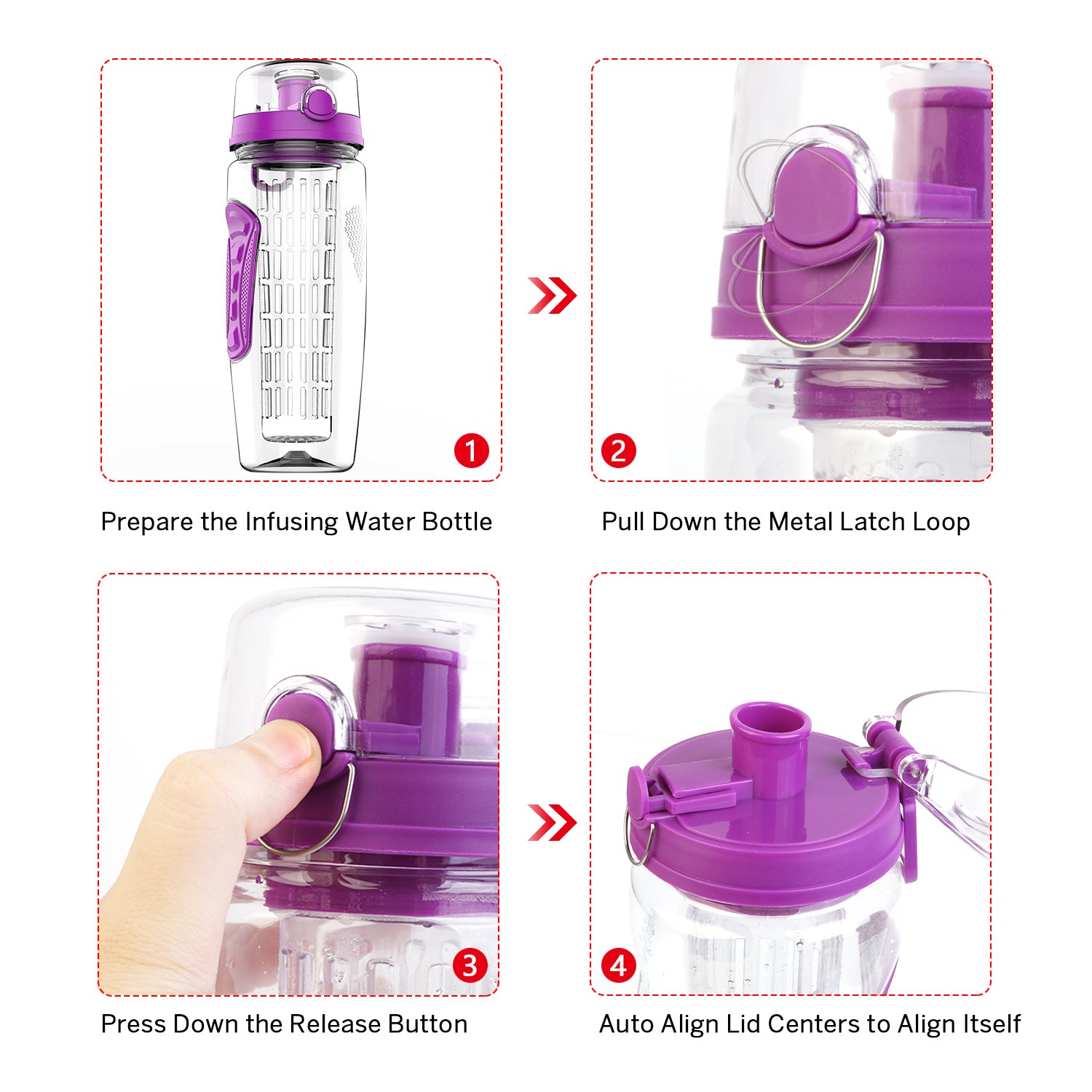 1

Prepare the Infusing Water Bottle

2

Pull Down the Metal Latch Loop

3

Press Down the Release Button

4

Auto Align Lid Centers to Align Itself