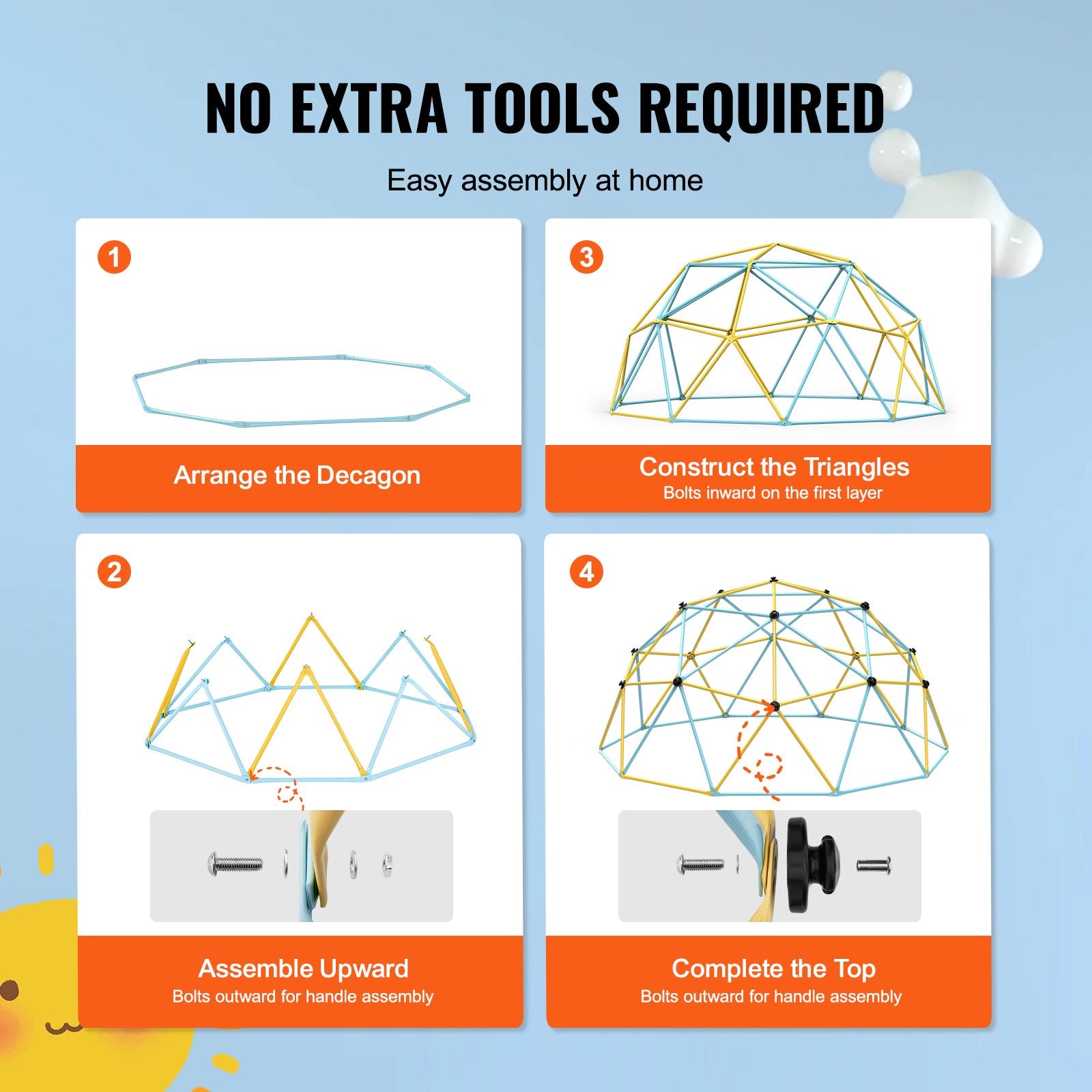 NO EXTRA TOOLS REQUIRED

Easy assembly at home

1

Arrange the Decagon

3

Construct the Triangles
Bolts inward on the first layer

2

Assemble Upward
Bolts outward for handle assembly

4

Complete the Top
Bolts outward for handle assembly